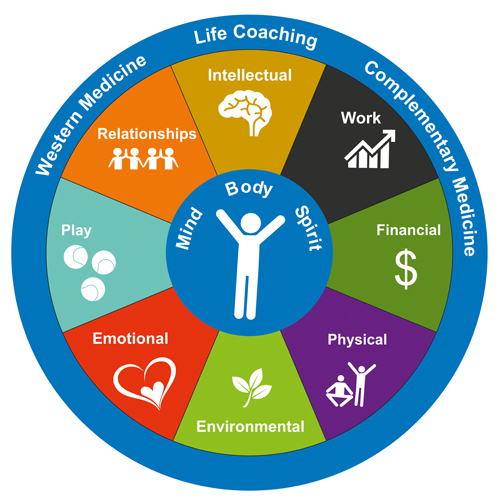 Western Medicine
Life Coaching
Complementary Medicine

Intellectual

Work

Financial

$

Physical

Environmental

Emotional

Play

Relationships

Mind
Body
Spirit